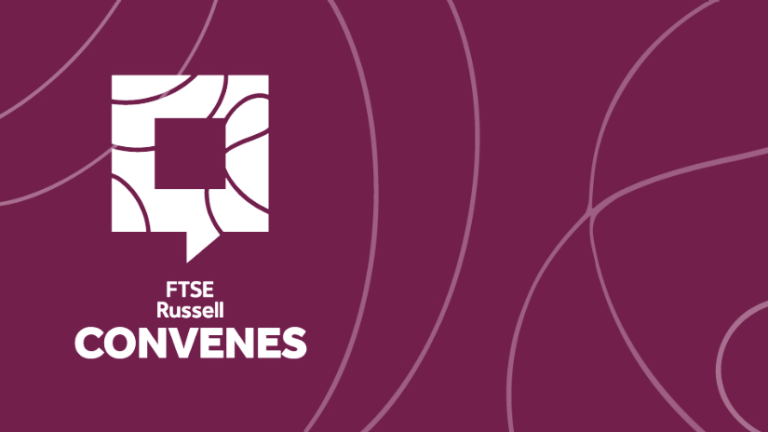 FTSE
Russell
CONVENES